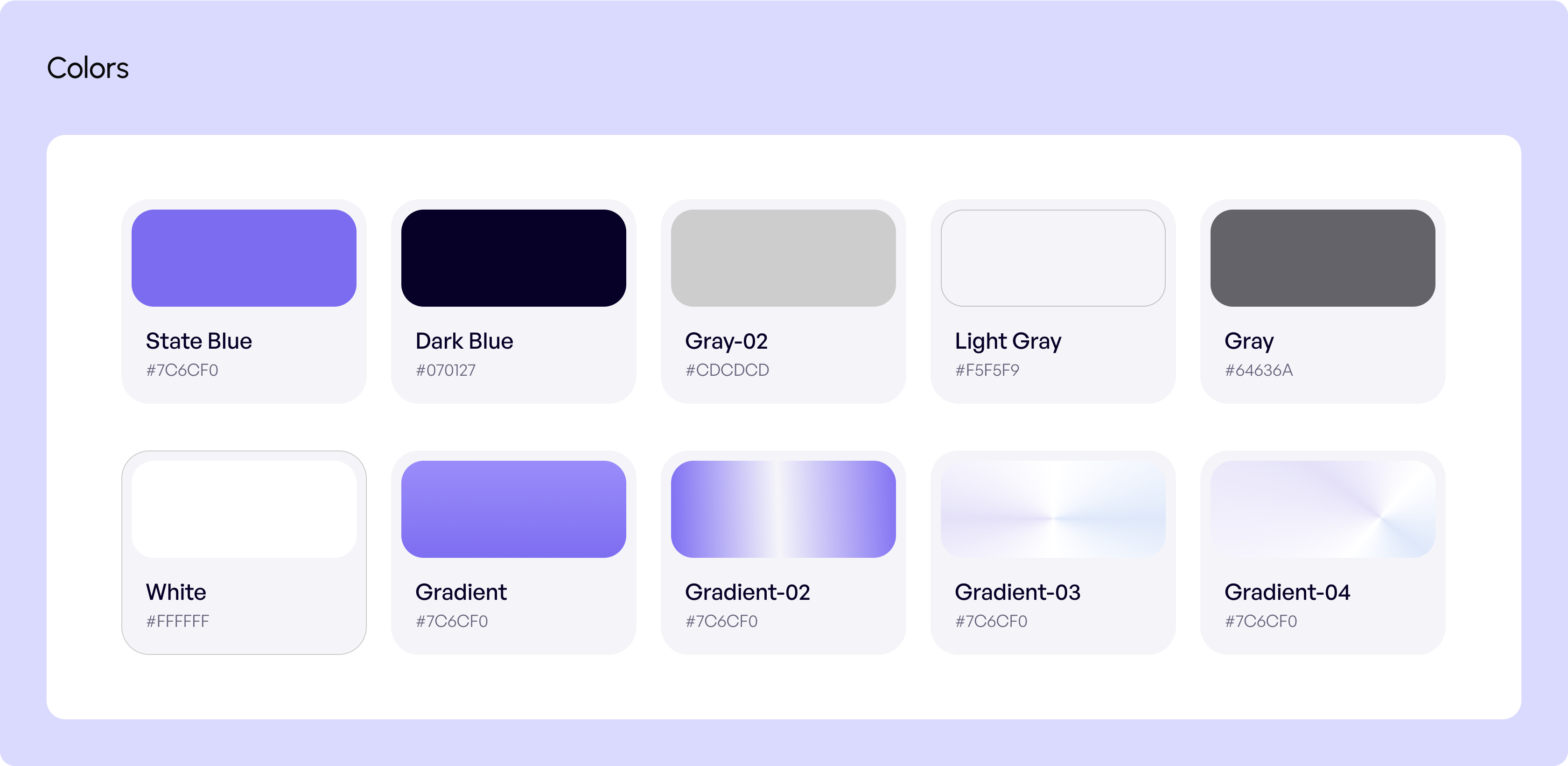 Colors

State Blue
#7C6CF0

Dark Blue
#070127

Gray-02
#CDCDCD

Light Gray
#F5F5F9

Gray
#64636A

White
#FFFFFF

Gradient
#7C6CF0

Gradient-02
#7C6CF0

Gradient-03
#7C6CF0

Gradient-04
#7C6CF0